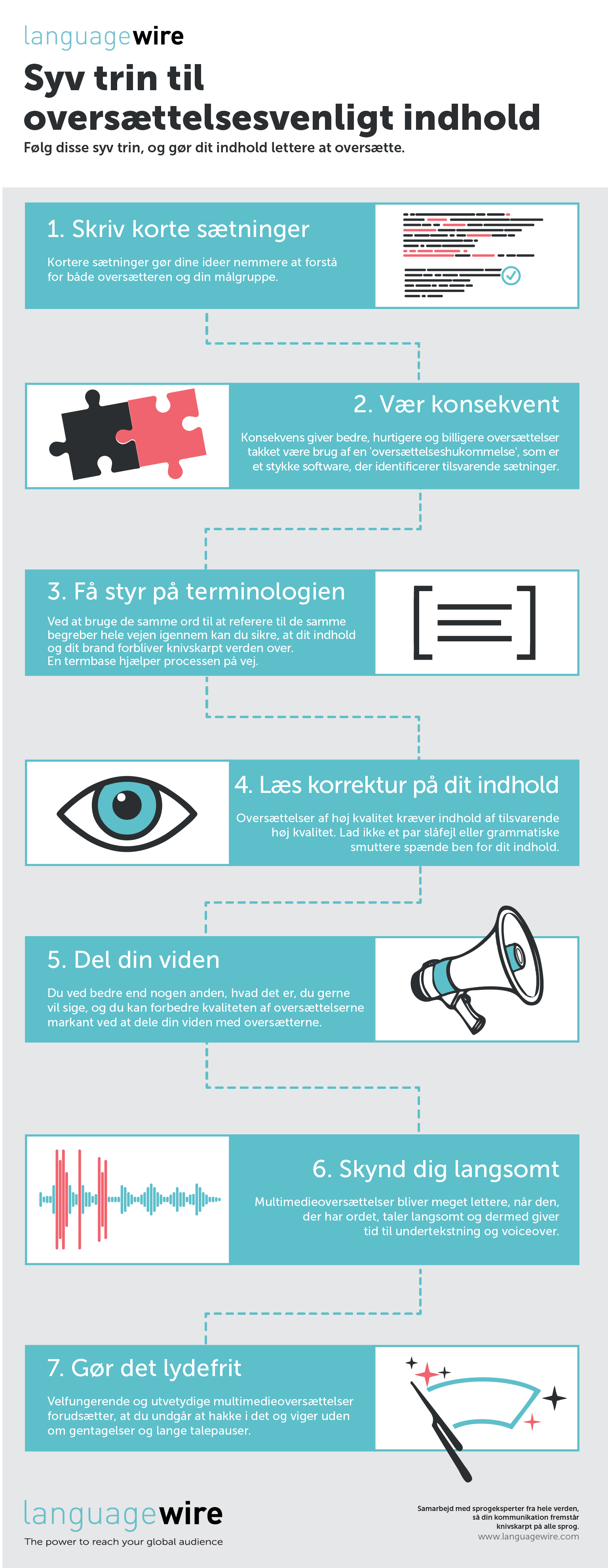 languagewire

Syv trin til oversættelsesvenligt indhold

Følg disse syv trin, og gør dit indhold lettere at oversætte.

1. Skriv korte sætninger

Kortere sætninger gør dine ideer nemmere at forstå for både oversætteren og din målgruppe.

2. Vær konsekvent

Konsekvens giver bedre, hurtigere og billigere oversættelser takket være brug af en 'oversættelseshukommelse', som er et stykke software, der identificerer tilsvarende sætninger.

3. Få styr på terminologien

Ved at bruge de samme ord til at referere til de samme begreber hele vejen igennem kan du sikre, at dit indhold og dit brand forbliver knivskarpt verden over. En termbase hjælper processen på vej.

4. Læs korrektur på dit indhold

Oversættelser af høj kvalitet kræver indhold af tilsvarende høj kvalitet. Lad ikke et par slåfejl eller grammatiske smuttere spænde ben for dit indhold.

5. Del din viden

Du ved bedre end nogen anden, hvad det er, du gerne vil sige, og du kan forbedre kvaliteten af oversættelserne markant ved at dele din viden med oversætterne.

6. Skynd dig langsomt

Multimedieoversættelser bliver meget lettere, når den, der har ordet, taler langsomt og dermed giver tid til undertekstning og voiceover.

7. Gør det lydefrit

Velfungerende og utvetydige multimedieoversættelser forudsætter, at du undgår at hakke i det og viger uden om gentagelser og lange talepauser.

languagewire
The power to reach your global audience

Samarbejd med sprogeksperter fra hele verden, så din kommunikation fremstår knivskarpt på alle sprog.
www.languagewire.com