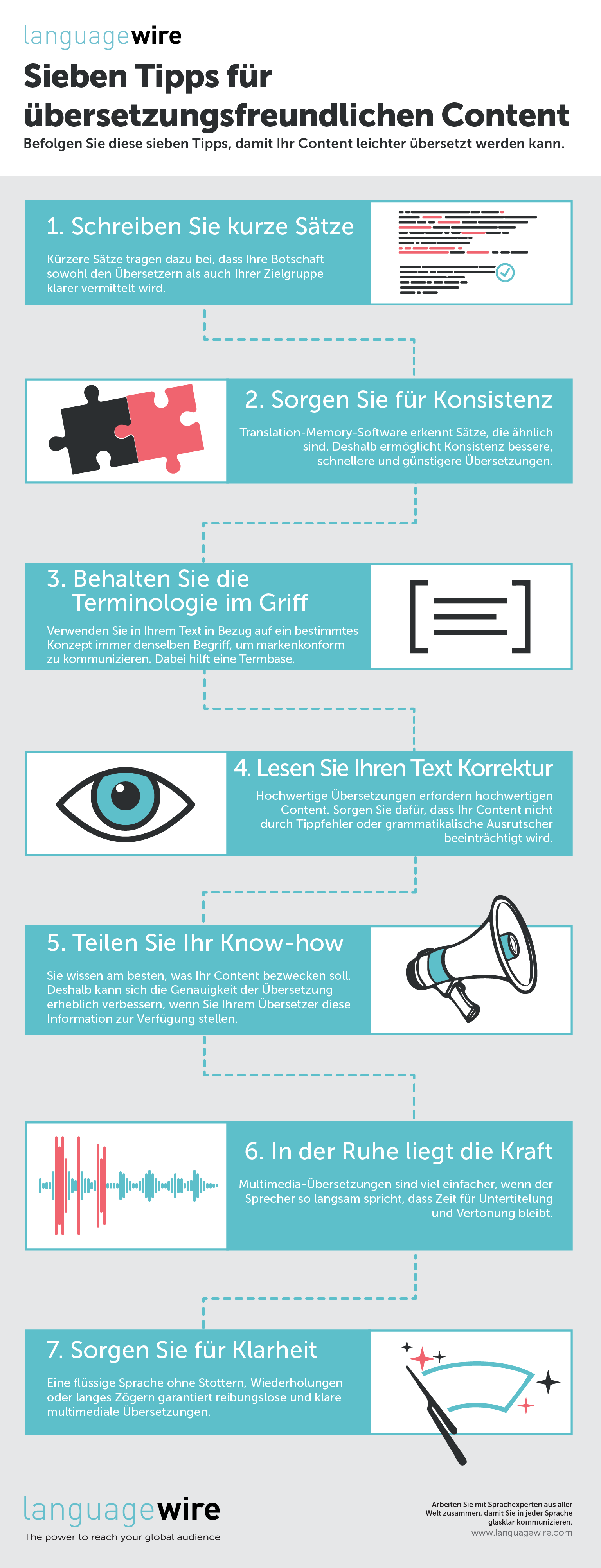 languagewire

Sieben Tipps für übersetzungsfreundlichen Content

Befolgen Sie diese sieben Tipps, damit Ihr Content leichter übersetzt werden kann.

1. Schreiben Sie kurze Sätze

Kürzere Sätze tragen dazu bei, dass Ihre Botschaft sowohl den Übersetzern als auch Ihrer Zielgruppe klarer vermittelt wird.

2. Sorgen Sie für Konsistenz

Translation-Memory-Software erkennt Sätze, die ähnlich sind. Deshalb ermöglicht Konsistenz bessere, schnellere und günstigere Übersetzungen.

3. Behalten Sie die Terminologie im Griff

Verwenden Sie in Ihrem Text in Bezug auf ein bestimmtes Konzept immer denselben Begriff, um markenkonform zu kommunizieren. Dabei hilft eine Termbase.

4. Lesen Sie Ihren Text Korrektur

Hochwertige Übersetzungen erfordern hochwertigen Content. Sorgen Sie dafür, dass Ihr Content nicht durch Tippfehler oder grammatikalische Ausrutscher beeinträchtigt wird.

5. Teilen Sie Ihr Know-how

Sie wissen am besten, was Ihr Content bezwecken soll. Deshalb kann sich die Genauigkeit der Übersetzung erheblich verbessern, wenn Sie Ihrem Übersetzer diese Information zur Verfügung stellen.

6. In der Ruhe liegt die Kraft

Multimedia-Übersetzungen sind viel einfacher, wenn der Sprecher so langsam spricht, dass Zeit für Untertitelung und Vertonung bleibt.

7. Sorgen Sie für Klarheit

Eine flüssige Sprache ohne Stottern, Wiederholungen oder langes Zögern garantiert reibungslose und klare multimediale Übersetzungen.

languagewire
The power to reach your global audience

Arbeiten Sie mit Sprachexperten aus aller Welt zusammen, damit Sie in jeder Sprache glasklar kommunizieren.
www.languagewire.com